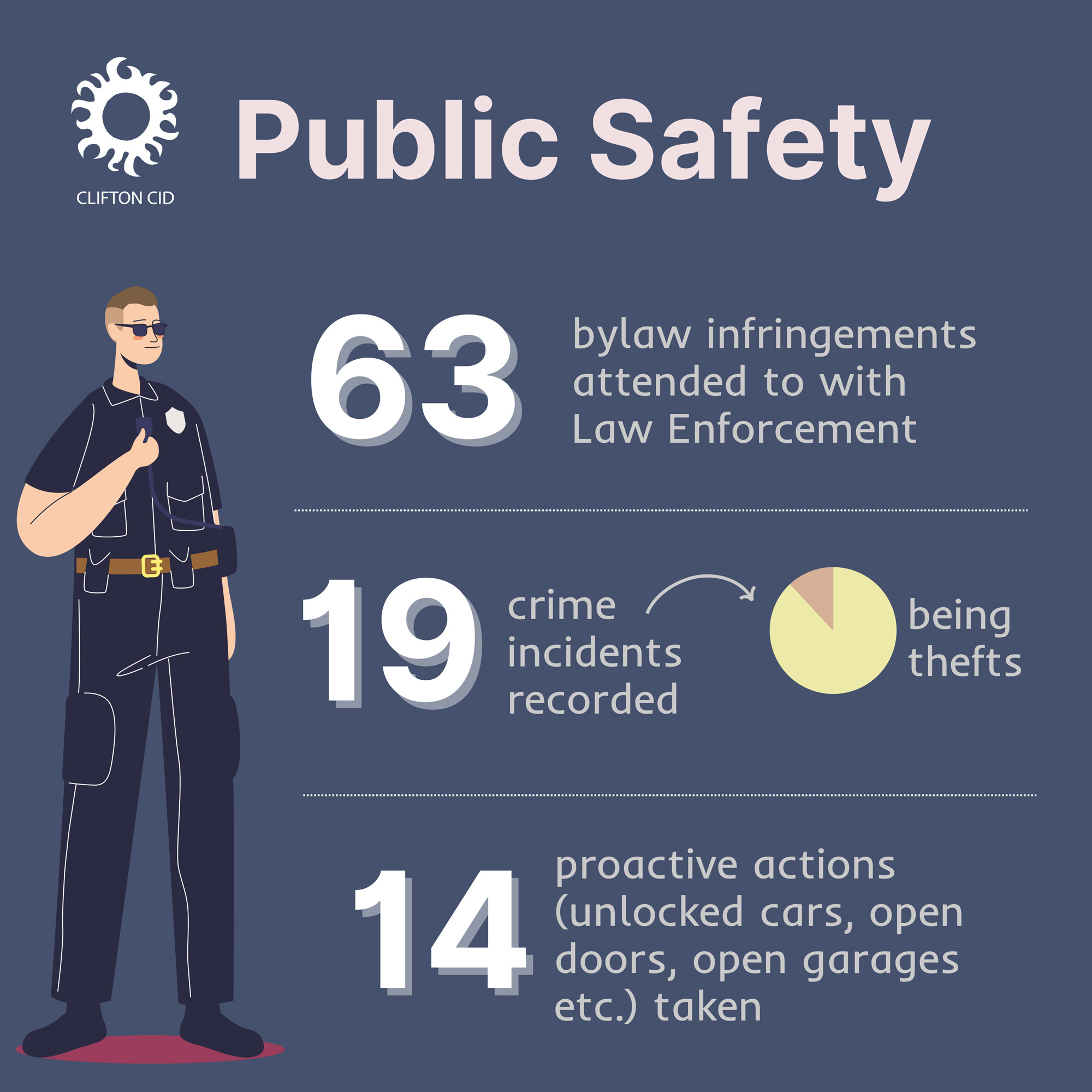 CLIFTON CID

Public Safety

63 bylaw infringements attended to with Law Enforcement

19 crime incidents recorded

being thefts

14 proactive actions (unlocked cars, open doors, open garages etc.) taken