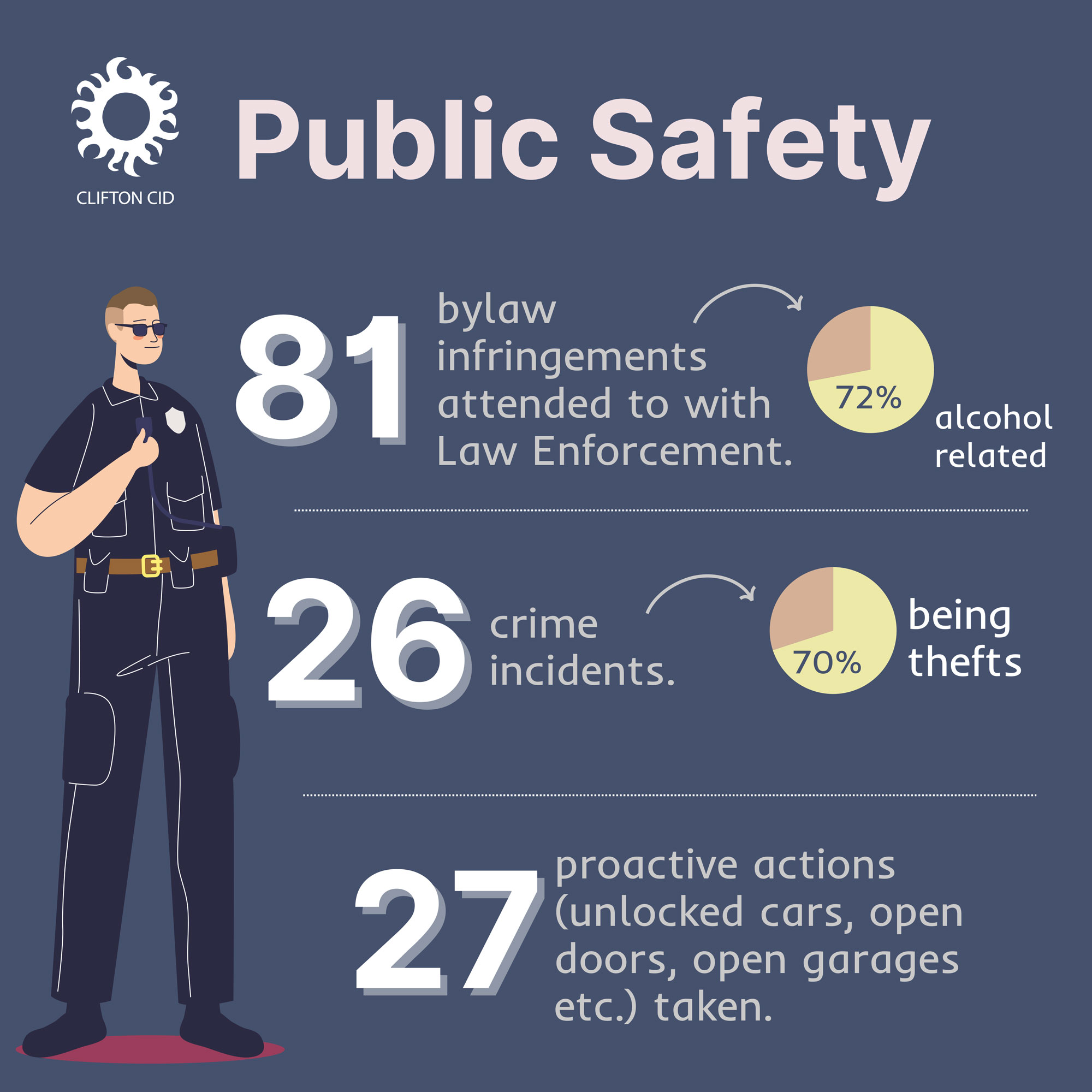 CLIFTON CID

Public Safety

81 bylaw infringements attended to with Law Enforcement.

72% alcohol related

26 crime incidents.

70% being thefts

27 proactive actions (unlocked cars, open doors, open garages etc.) taken.