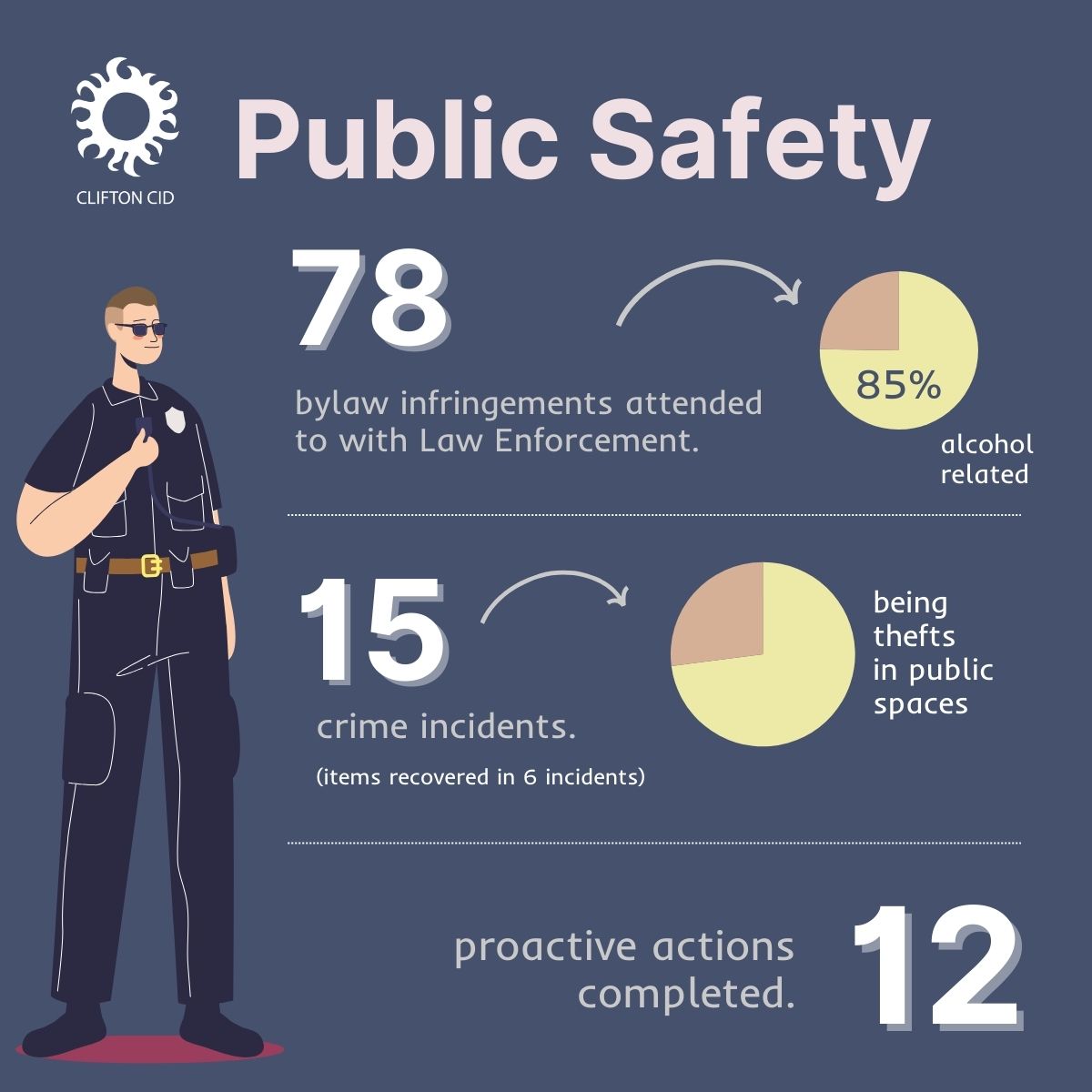 CLIFTON CID

Public Safety

78

bylaw infringements attended to with Law Enforcement.

85%

alcohol related

15

crime incidents.

(items recovered in 6 incidents)

being thefts in public spaces

proactive actions completed.

12