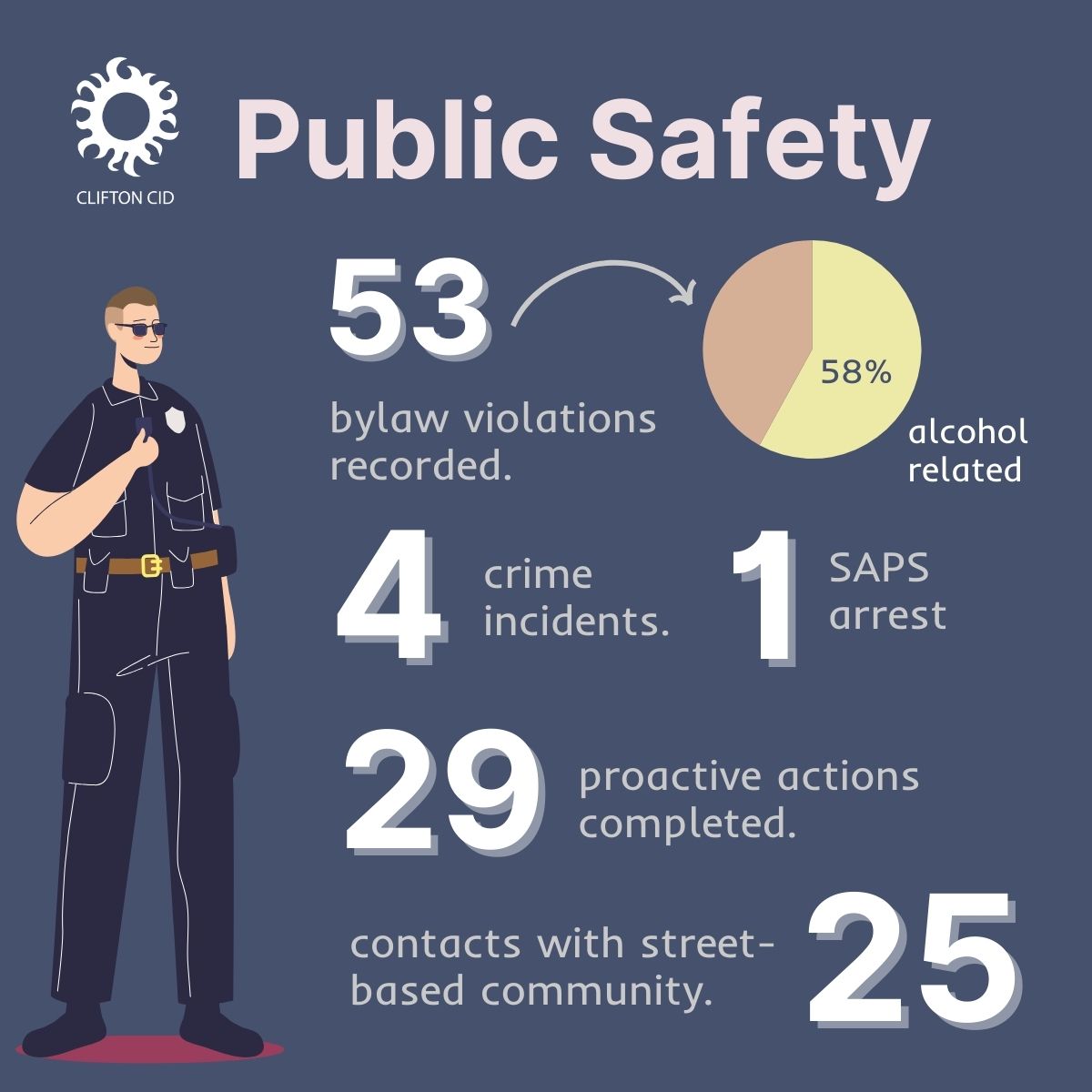 CLIFTON CID

Public Safety

53

bylaw violations recorded.

58%

alcohol related

4 crime incidents.

1 SAPS arrest

29 proactive actions completed.

contacts with street-based community.

25