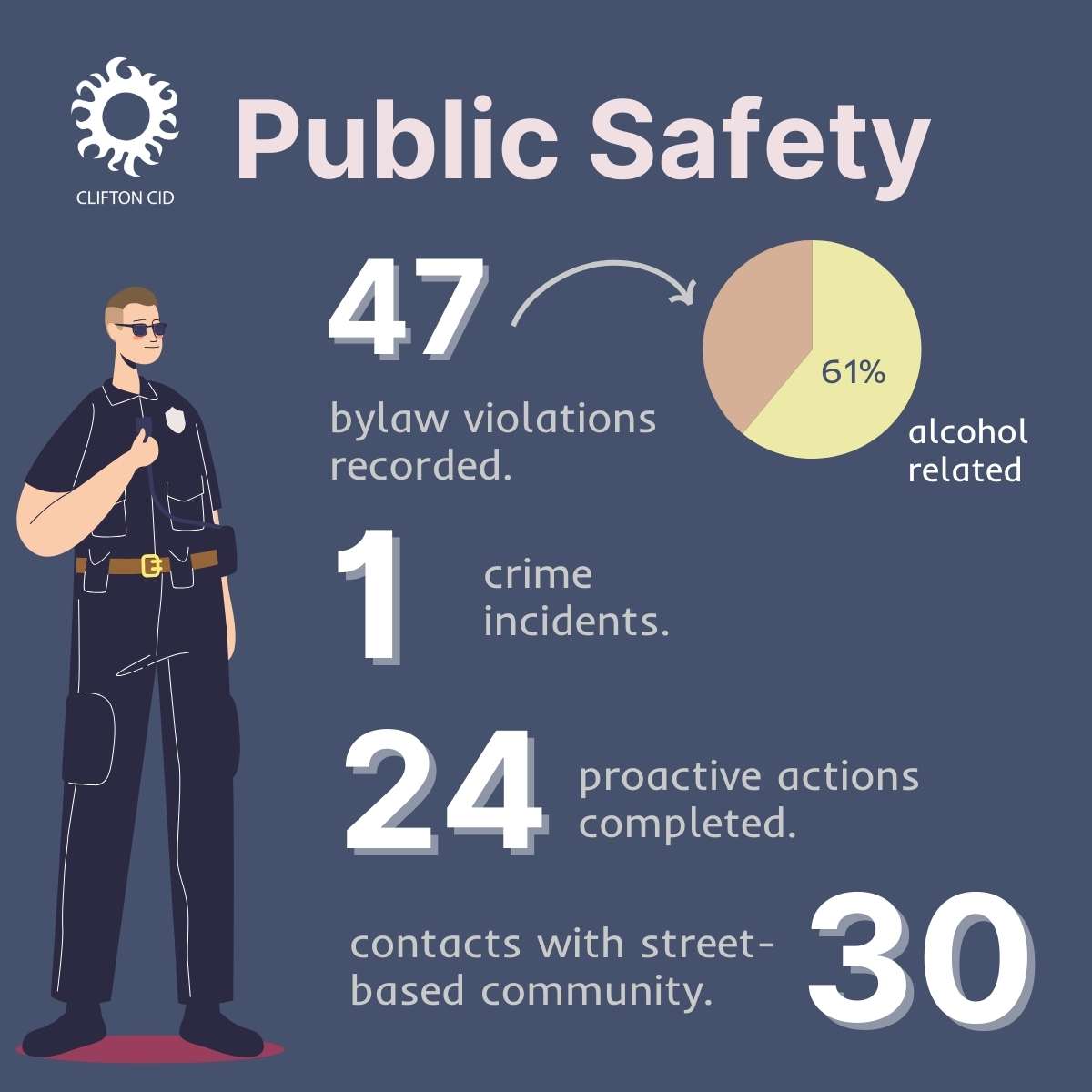 CLIFTON CID

Public Safety

47

bylaw violations recorded.

61%

alcohol related

1

crime incidents.

24

proactive actions completed.

contacts with street-based community.

30