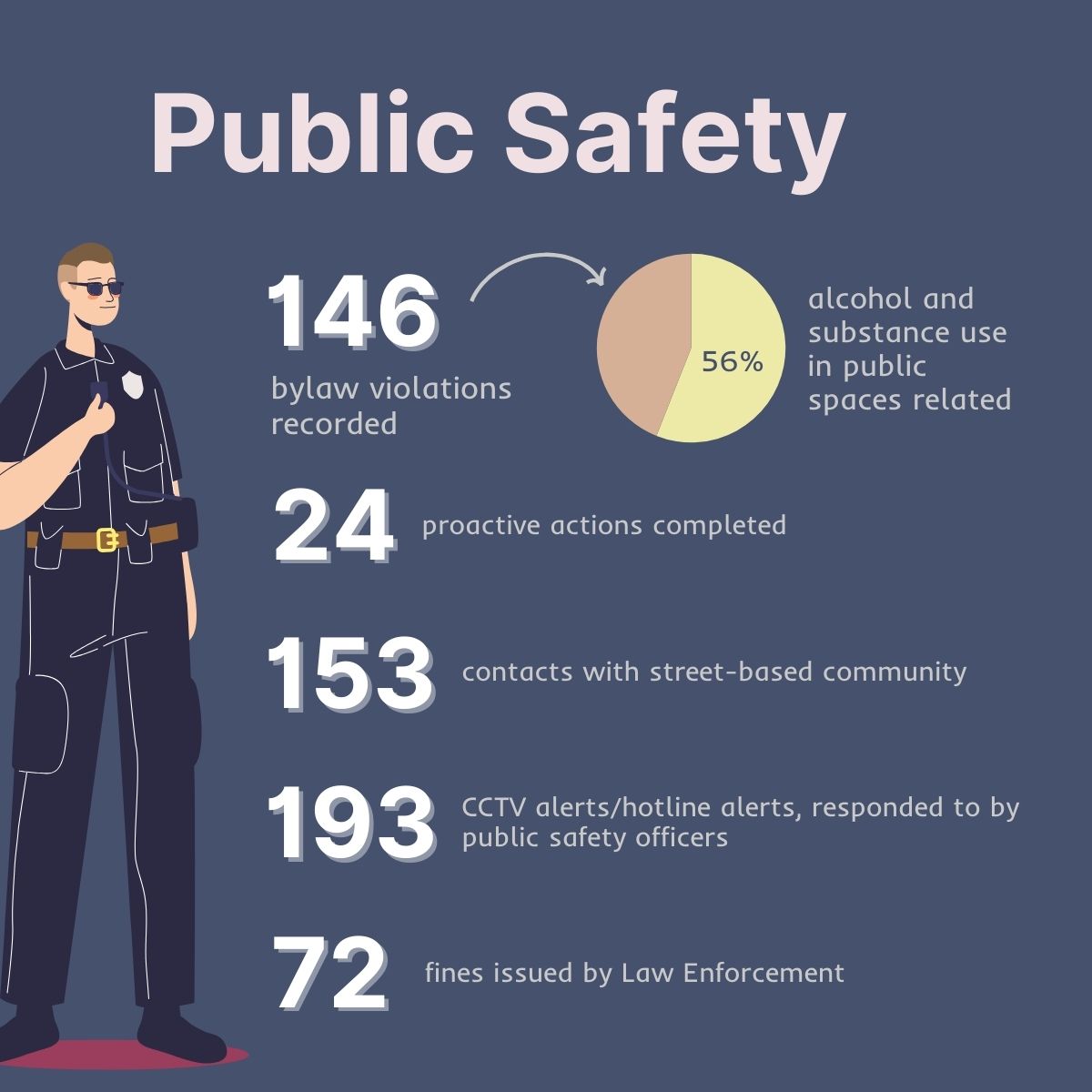 Public Safety

146
bylaw violations recorded

56%

alcohol and substance use in public spaces related

24 proactive actions completed

153 contacts with street-based community

193 CCTV alerts/hotline alerts, responded to by public safety officers

72 fines issued by Law Enforcement