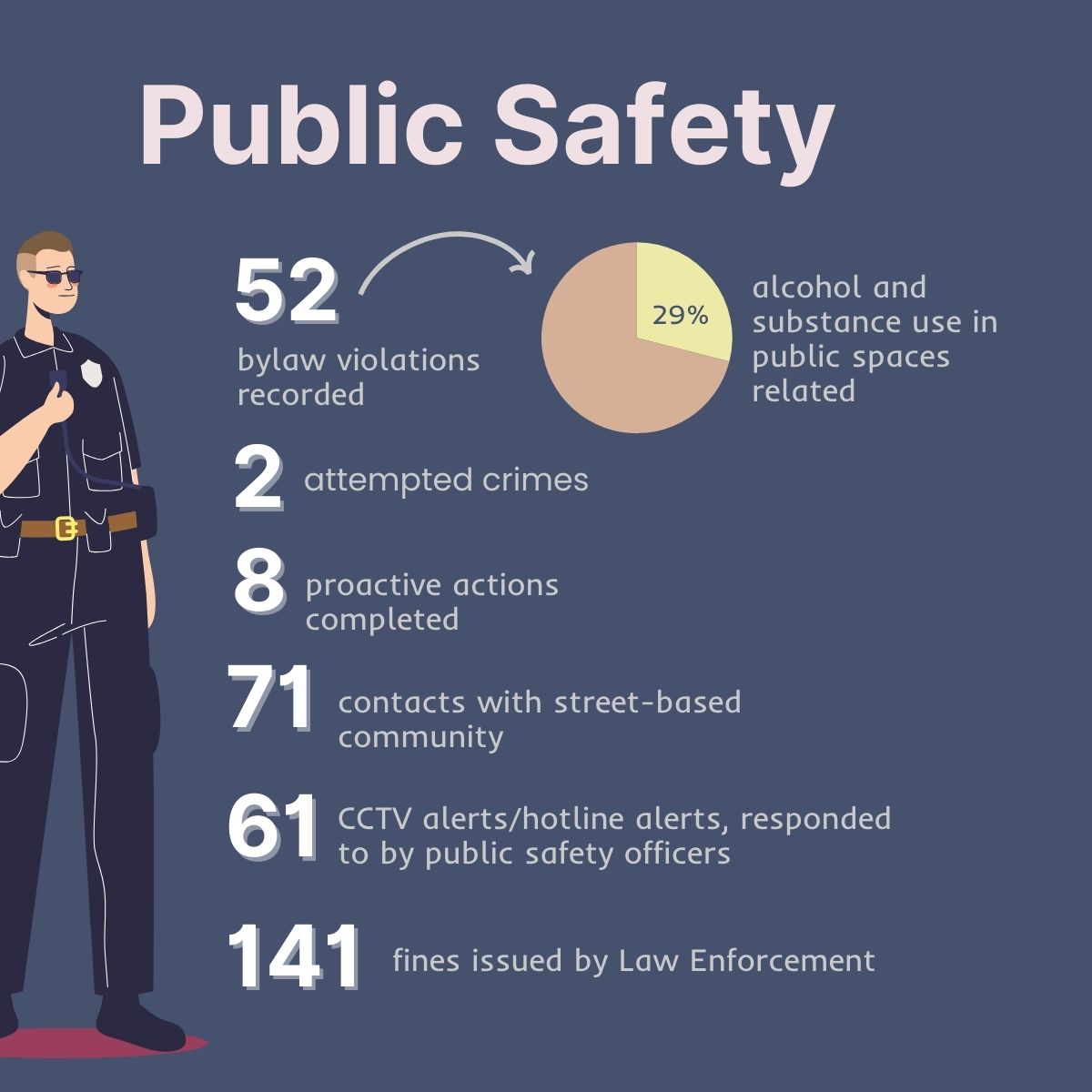 Public Safety

52
bylaw violations recorded

29%

alcohol and substance use in public spaces related

2 attempted crimes

8 proactive actions completed

71 contacts with street-based community

61 CCTV alerts/hotline alerts, responded to by public safety officers

141 fines issued by Law Enforcement